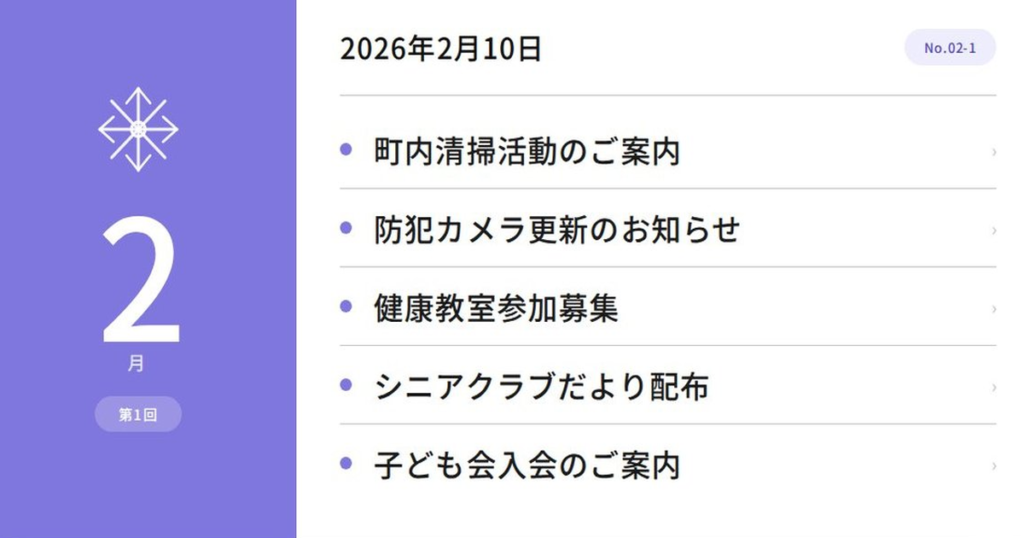 2
月
第1回

2026年2月10日

No.02-1

• 町内清掃活動のご案内
• 防犯カメラ更新のお知らせ
• 健康教室参加募集
• シニアクラブだより配布
• 子ども会入会のご案内